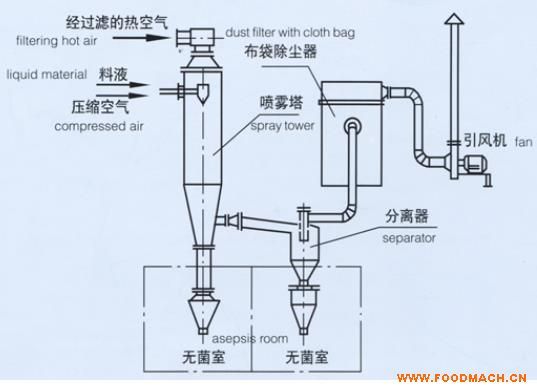 经过滤的热空气
filtering hot air

dust filter with cloth bag
布袋除尘器

liquid material 料液

压缩空气
compressed air

喷雾塔
spray tower

引风机 fan

分离器
separator

asepsis room
无菌室
无菌室

WWW.FOODMACH.CN